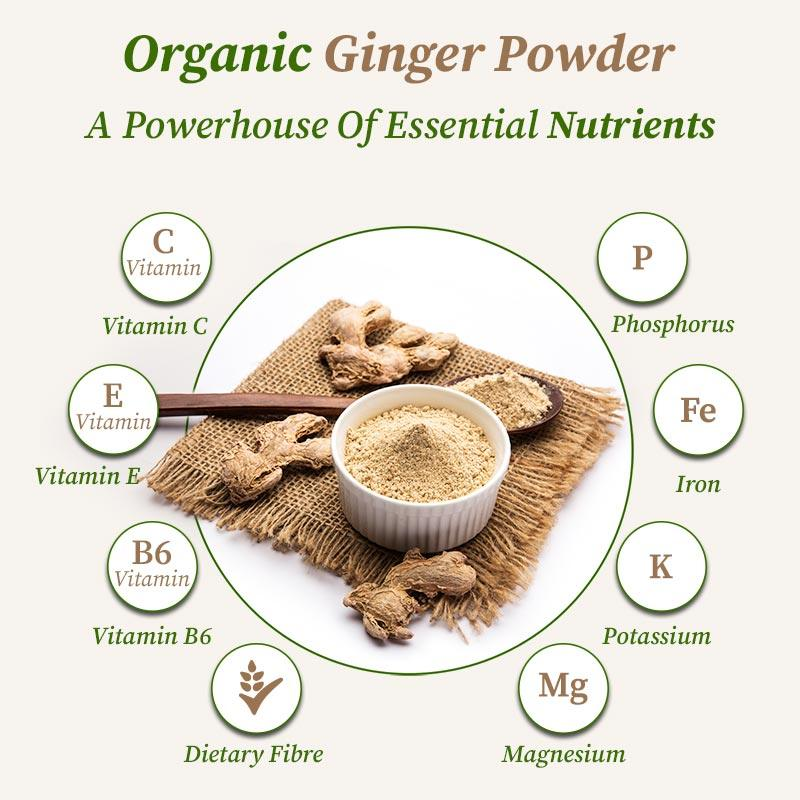 Organic Ginger Powder
A Powerhouse Of Essential Nutrients

C
Vitamin
Vitamin C

E
Vitamin
Vitamin E

B6
Vitamin
Vitamin B6

Dietary Fibre

P
Phosphorus

Fe
Iron

K
Potassium

Mg
Magnesium